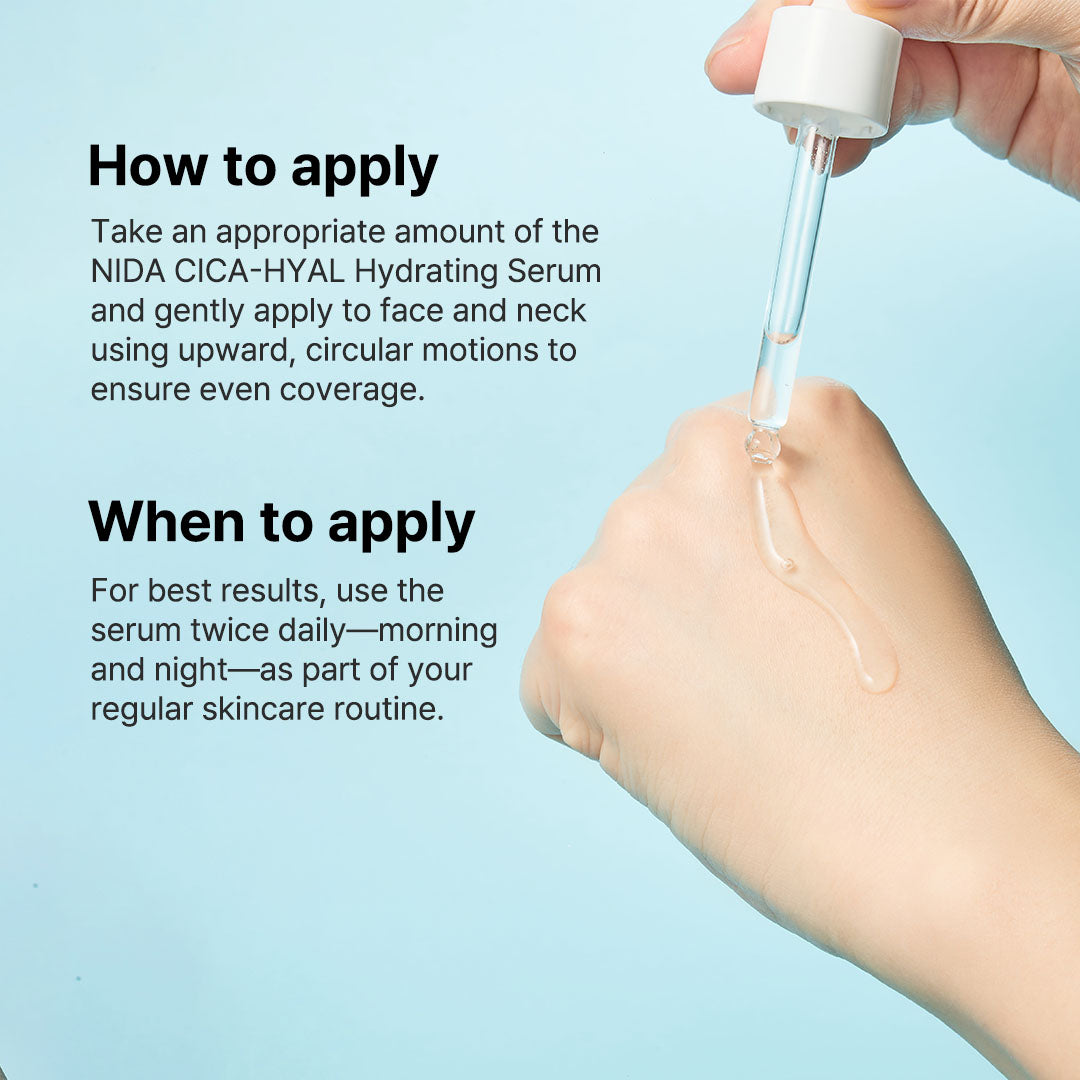 How to apply

Take an appropriate amount of the NIDA CICA-HYAL Hydrating Serum and gently apply to face and neck using upward, circular motions to ensure even coverage.

When to apply

For best results, use the serum twice daily—morning and night—as part of your regular skincare routine.